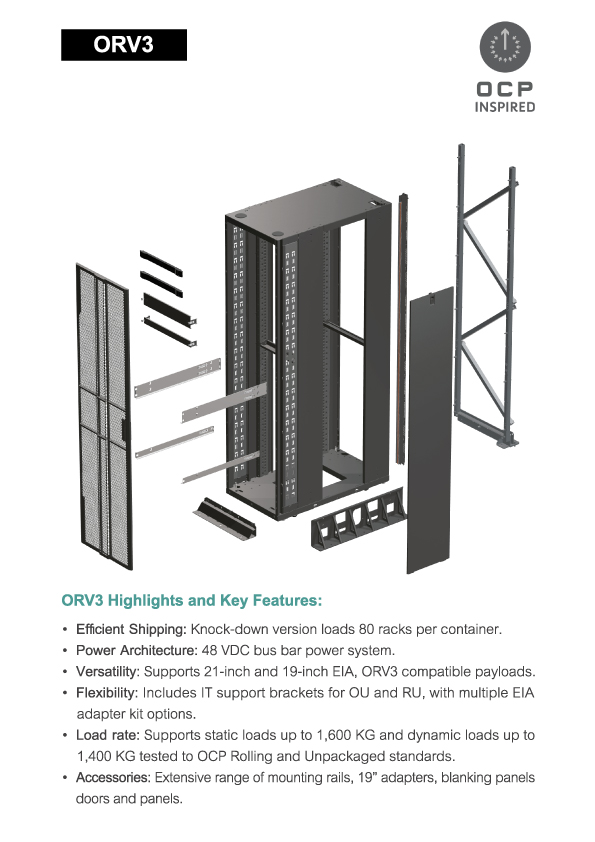 ORV3

OCP
INSPIRED

ORV3 Highlights and Key Features:

• Efficient Shipping: Knock-down version loads 80 racks per container.
• Power Architecture: 48 VDC bus bar power system.
• Versatility: Supports 21-inch and 19-inch EIA, ORV3 compatible payloads.
• Flexibility: Includes IT support brackets for OU and RU, with multiple EIA adapter kit options.
• Load rate: Supports static loads up to 1,600 KG and dynamic loads up to 1,400 KG tested to OCP Rolling and Unpackaged standards.
• Accessories: Extensive range of mounting rails, 19" adapters, blanking panels doors and panels.